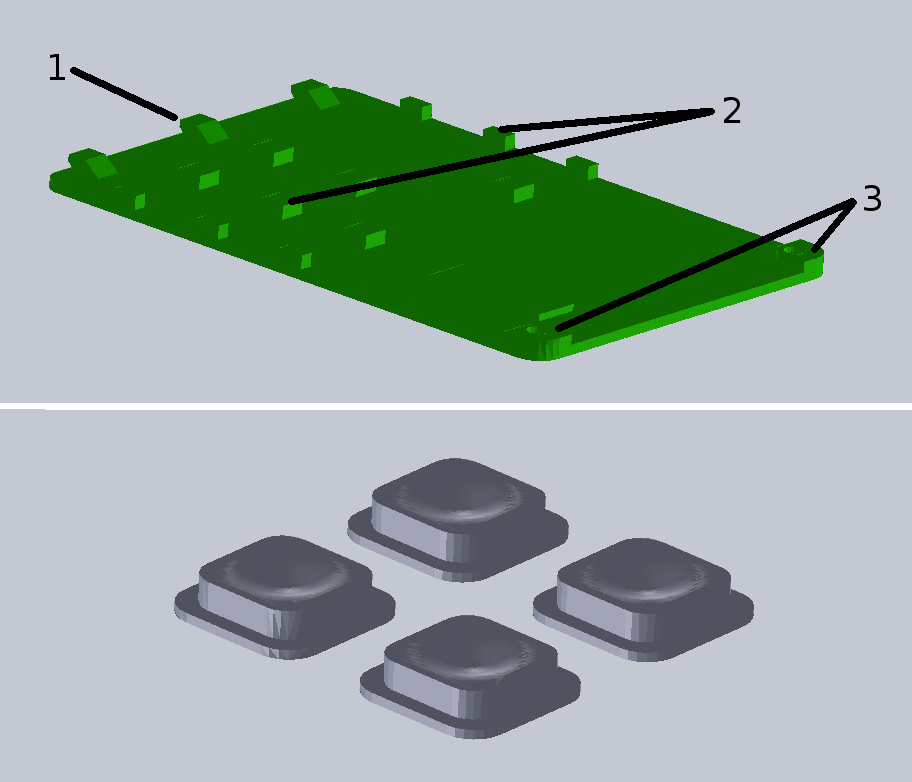 1
2
3